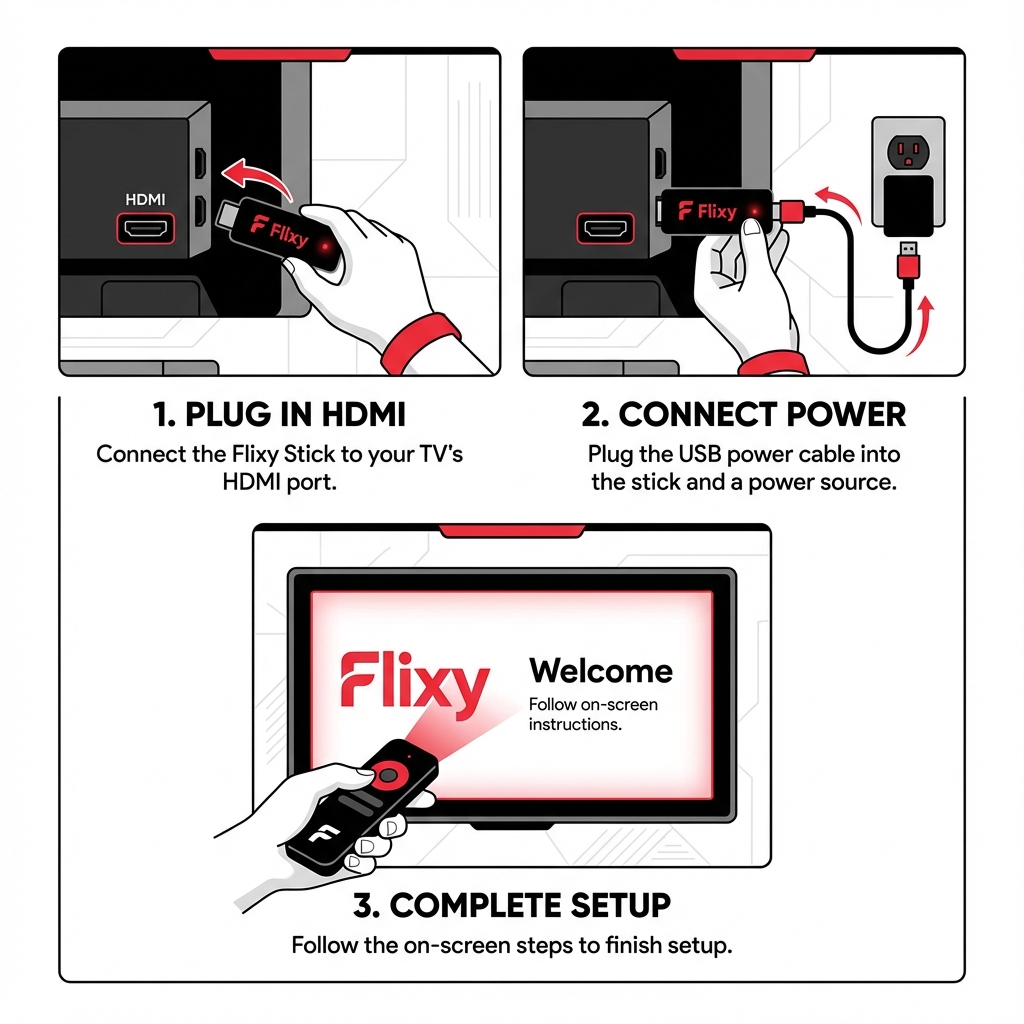 HDMI

Flixy

Flixy

1. PLUG IN HDMI
Connect the Flixy Stick to your TV's HDMI port.

2. CONNECT POWER
Plug the USB power cable into the stick and a power source.

Flixy

Welcome
Follow on-screen instructions.

3. COMPLETE SETUP
Follow the on-screen steps to finish setup.